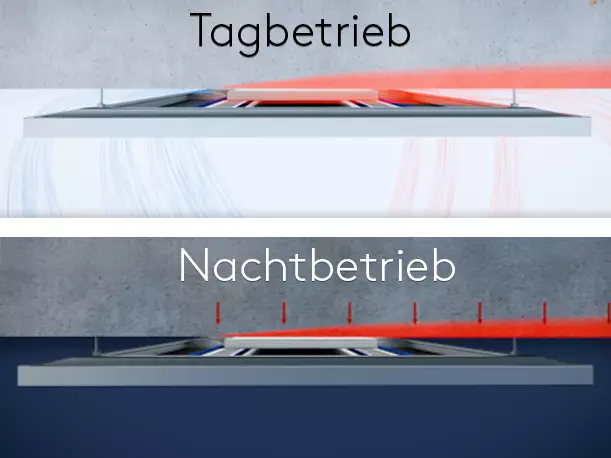 Tagbetrieb

Nachtbetrieb